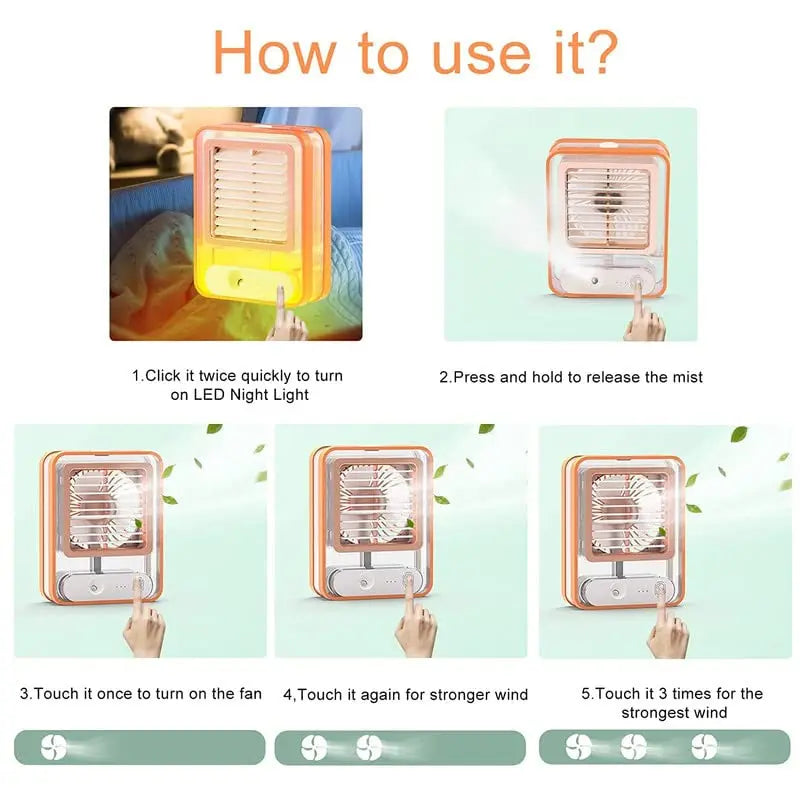 How to use it?

1.Click it twice quickly to turn on LED Night Light

2.Press and hold to release the mist

3.Touch it once to turn on the fan

4,Touch it again for stronger wind

5.Touch it 3 times for the strongest wind